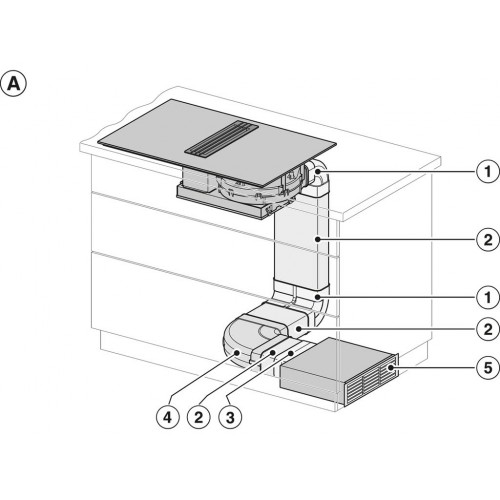 A

1

2

1

2

5

4 2 3